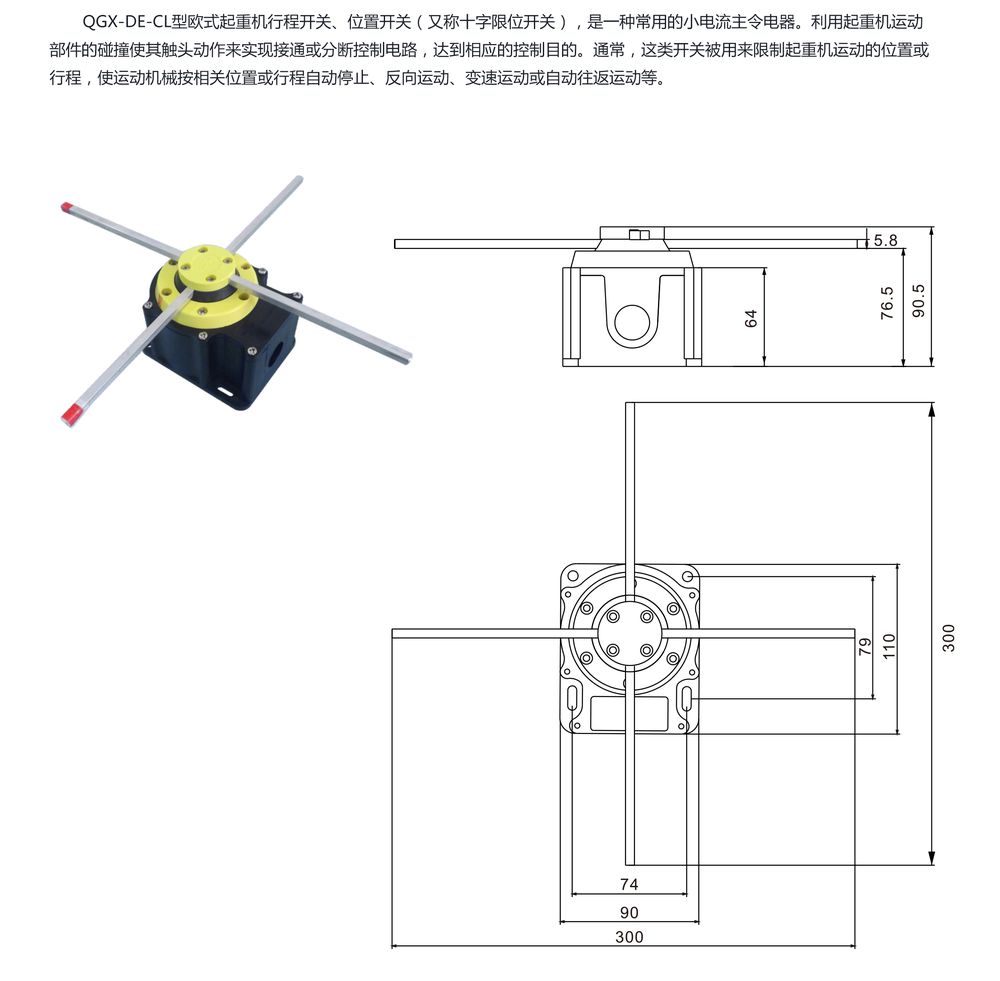 QGX-DE-CL型欧式起重机行程开关、位置开关（又称十字限位开关），是一种常用的小电流主令电器。利用起重机运动部件的碰撞使其触头动作来实现接通或分断控制电路，达到相应的控制目的。通常，这类开关被用来限制起重机运动的位置或行程，使运动机械按相关位置或行程自动停止、反向运动、变速运动或自动往返运动等。

5.8
64
76.5
90.5
79
110
300
74
90
300